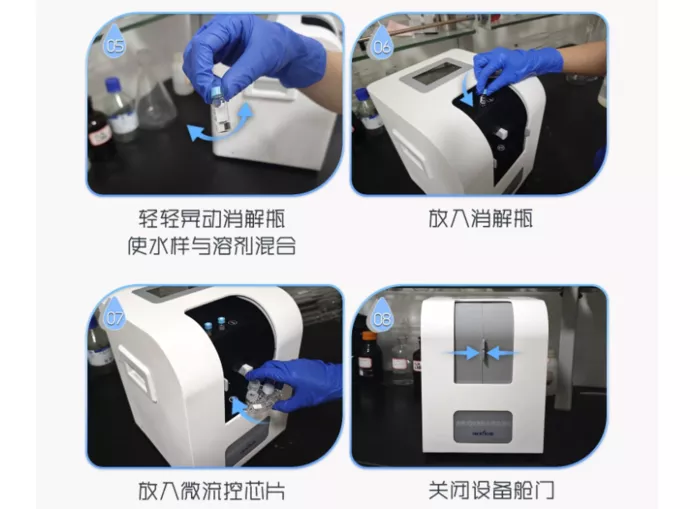 05

轻轻晃动消解瓶
使水样与溶剂混合

06

放入消解瓶

07

放入微流控芯片

08

关闭设备舱门